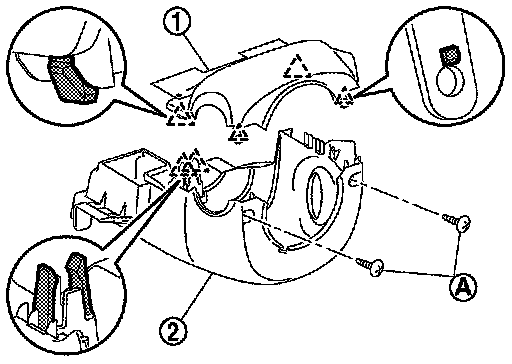 1
2
A