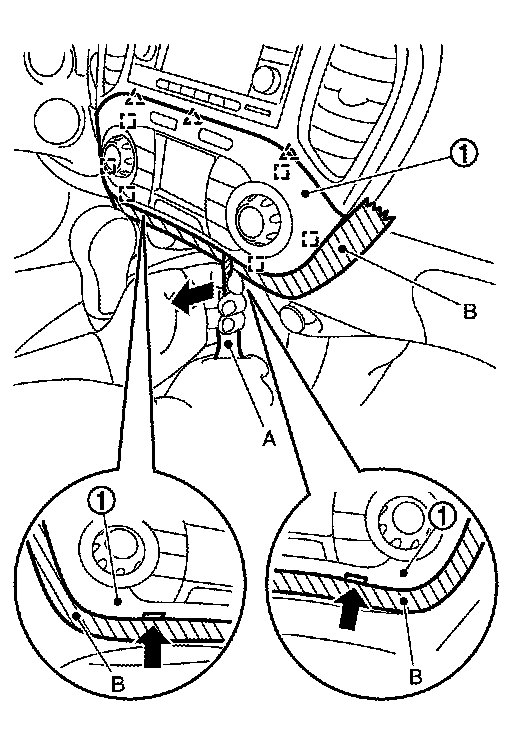 1
B
A
1
B
1
B