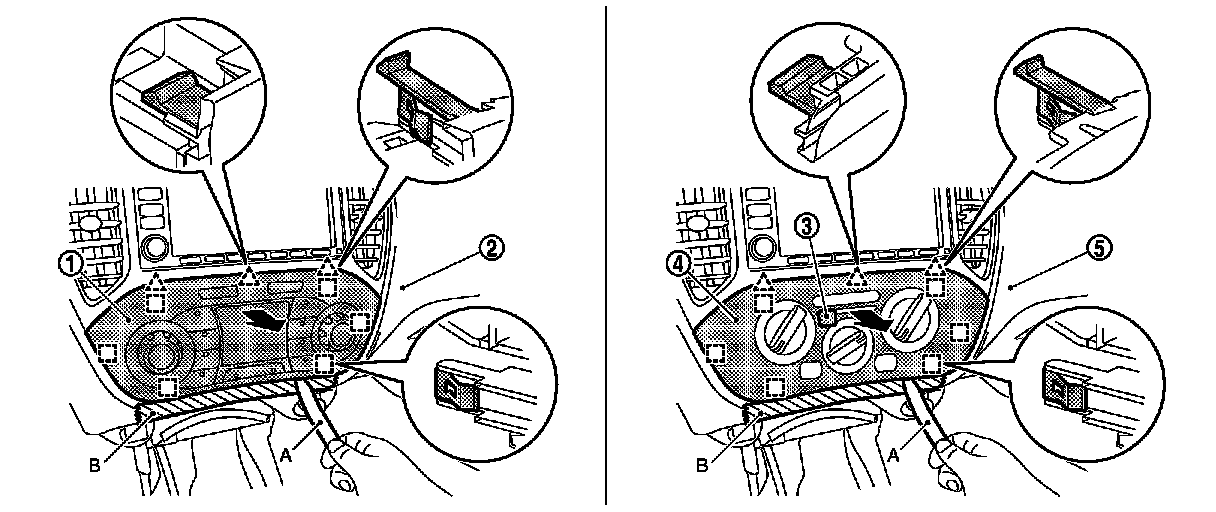 ①
②
B
A
③
④
⑤
B
A