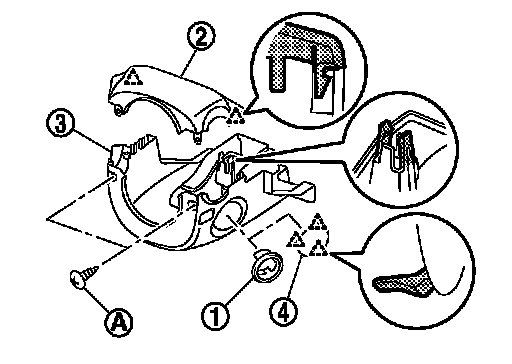 2
3
A
1
4