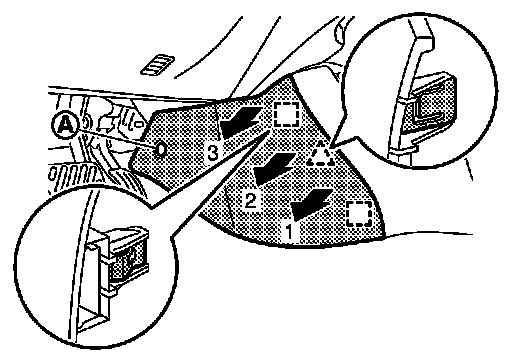 A
3
2
1