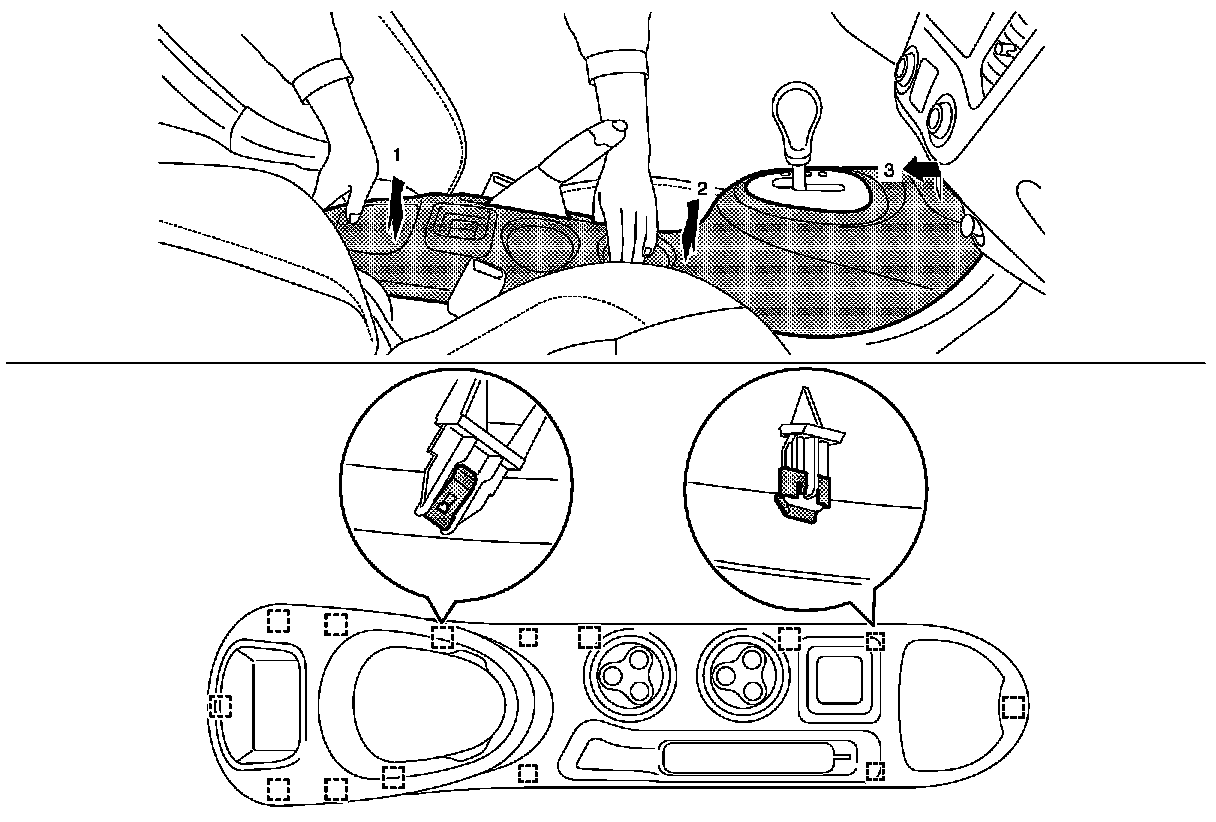 1
2
3