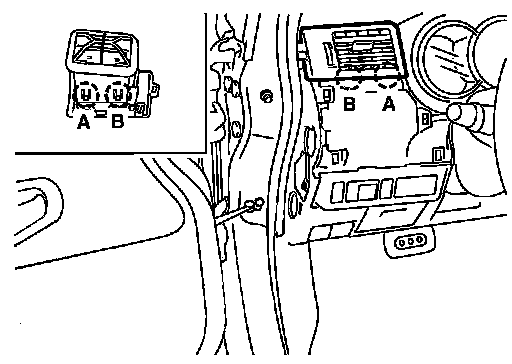 A B
B A