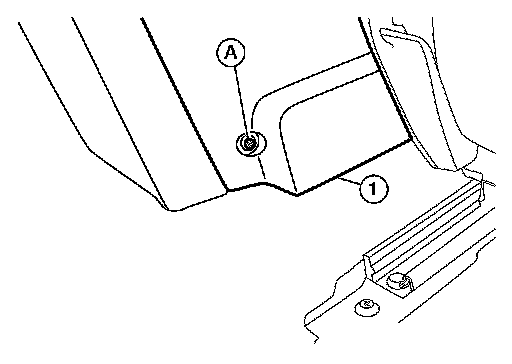 A
1