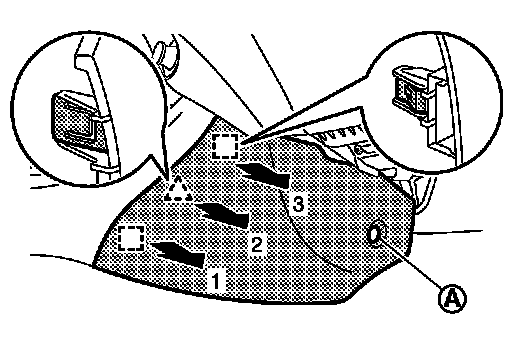 3
2
1
A