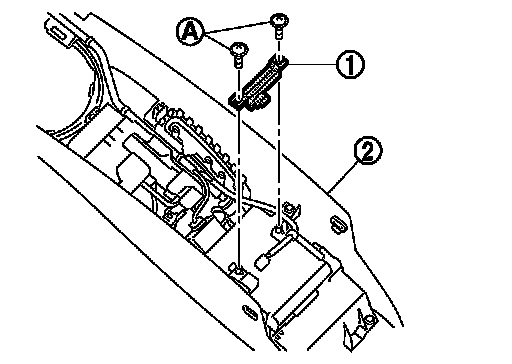 A
1
2