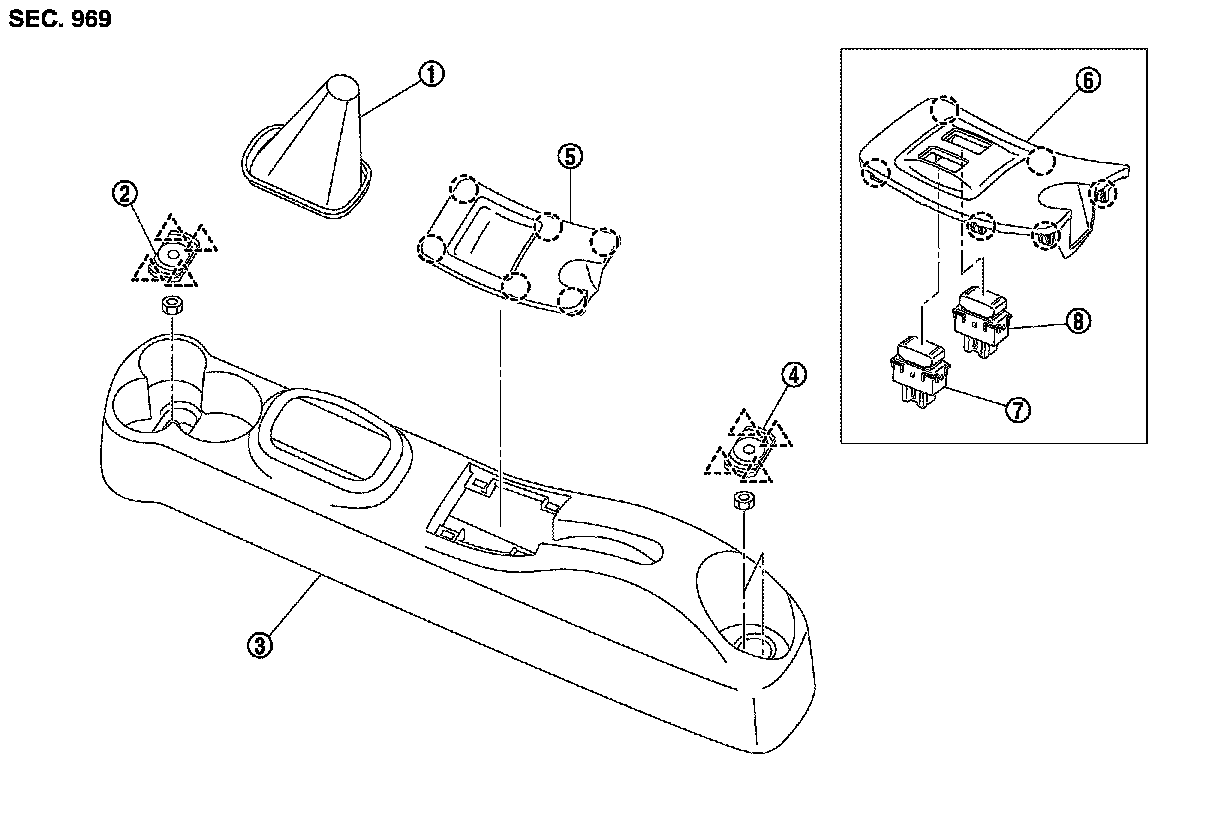 SEC. 969

①
②
⑤
⑥
⑧
⑦
④
③