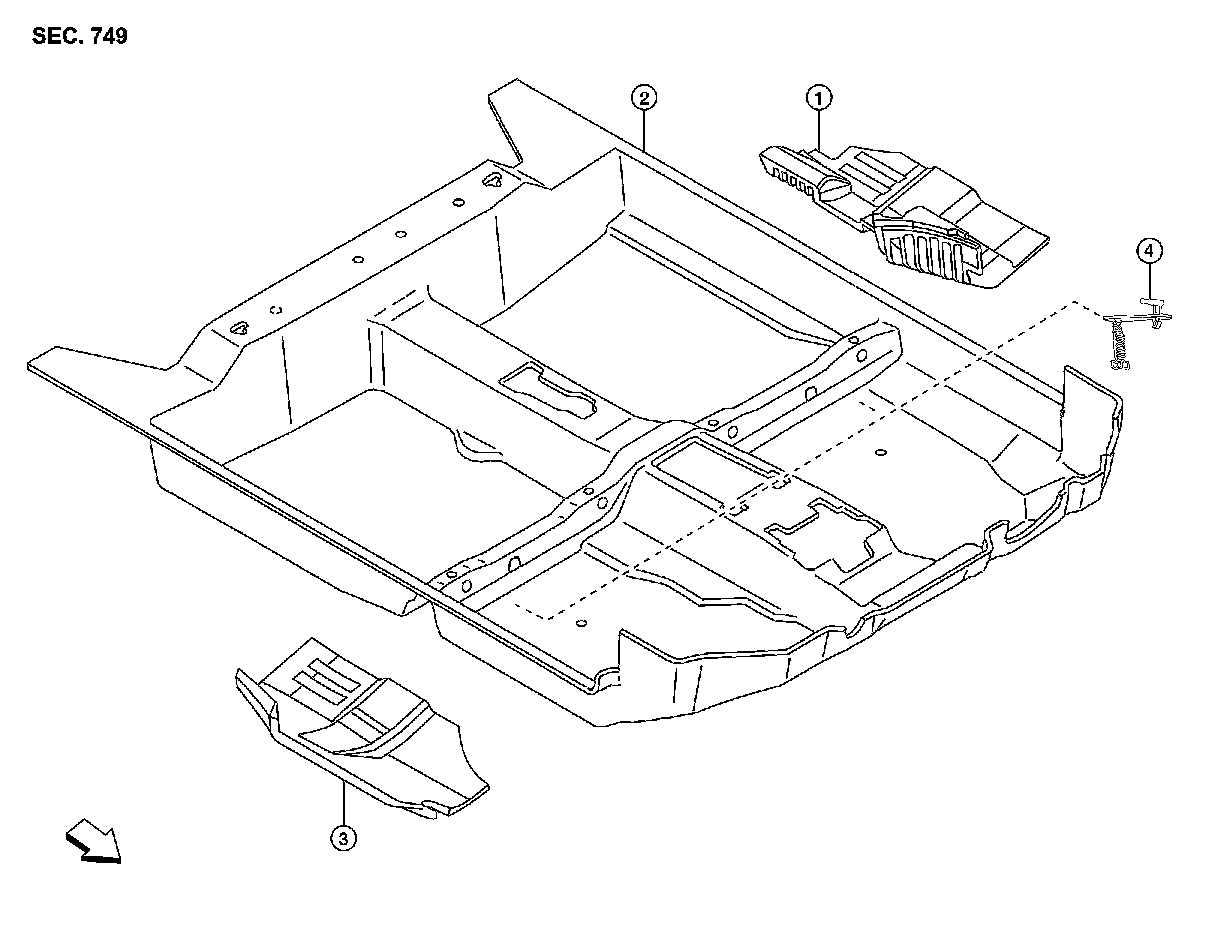 SEC. 749

2

1

4

3