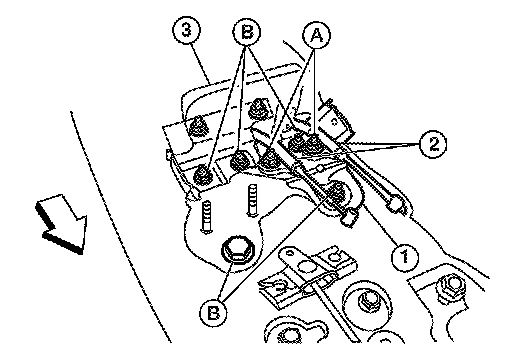 3
B
A
2
1
B