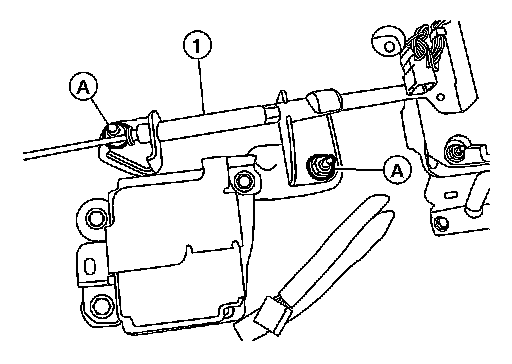 1
A
A