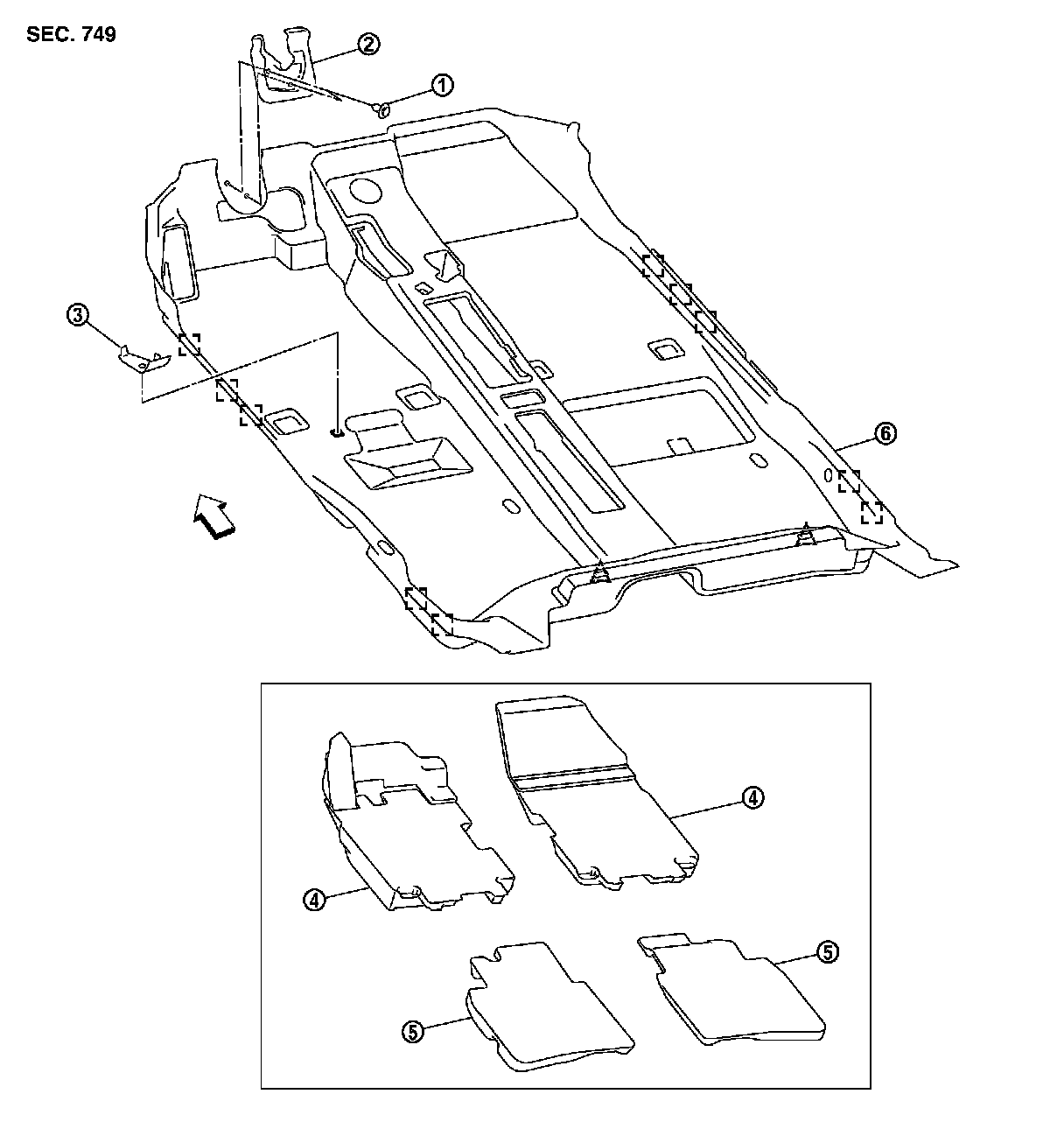 SEC. 749

②
①
③
⑥
④
④
⑤
⑤