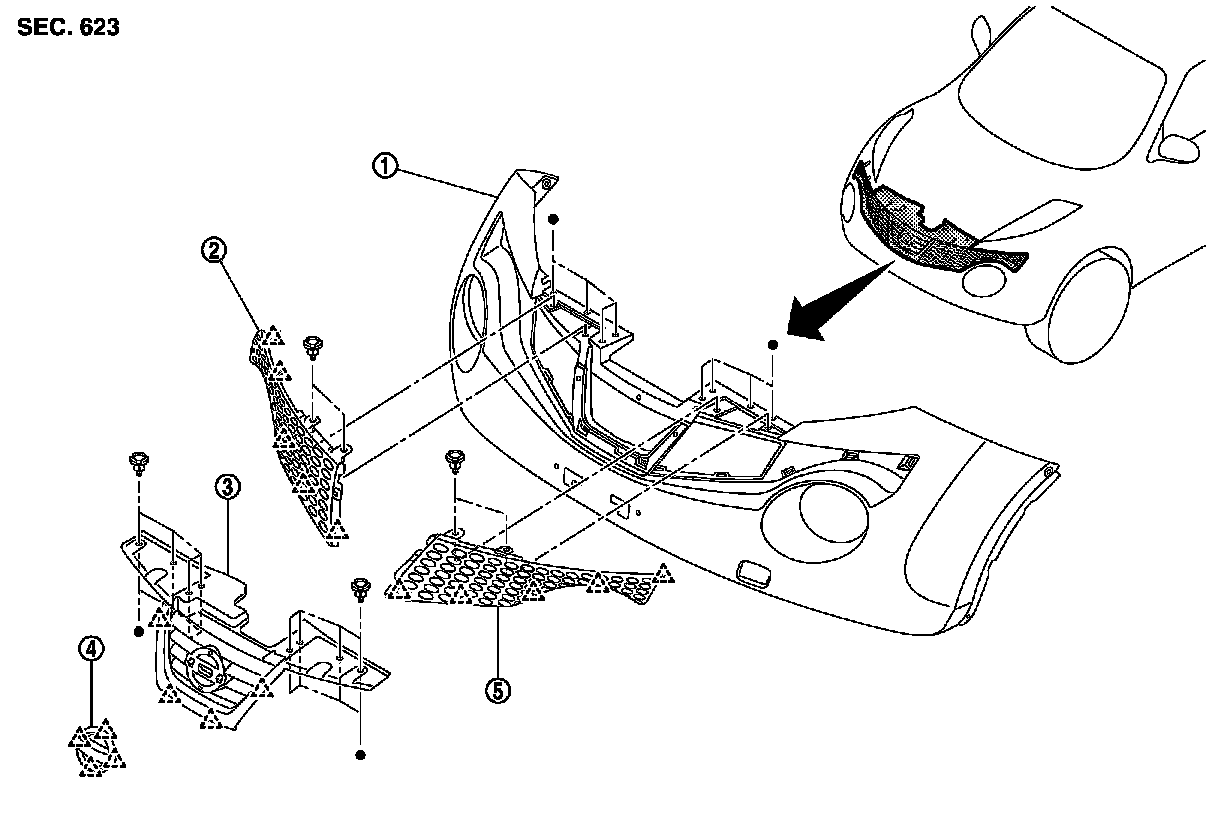 SEC. 623

1
2
3
4
5