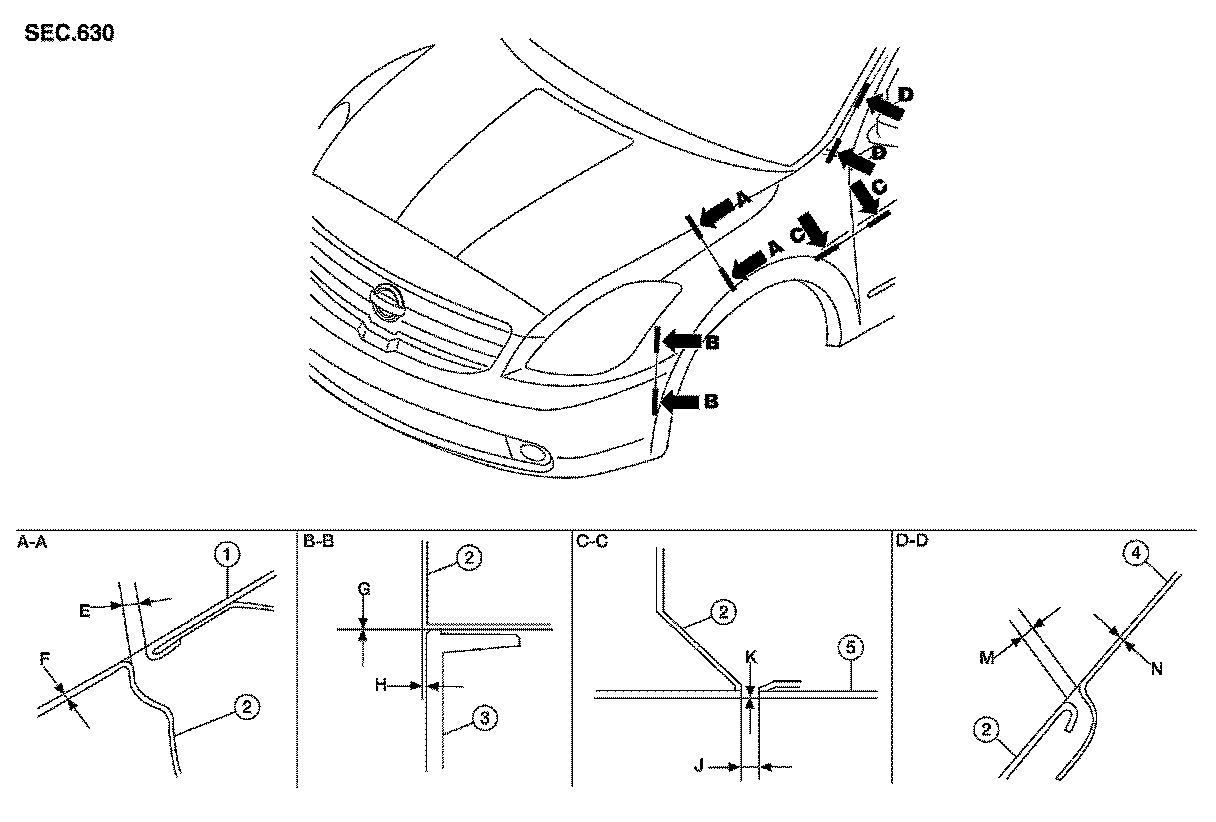 SEC.630

D
D
C
C
A
A
B
B

A-A
1
E
F
2

B-B
2
G
H
3

C-C
2
K
5
J

D-D
4
M
N
2