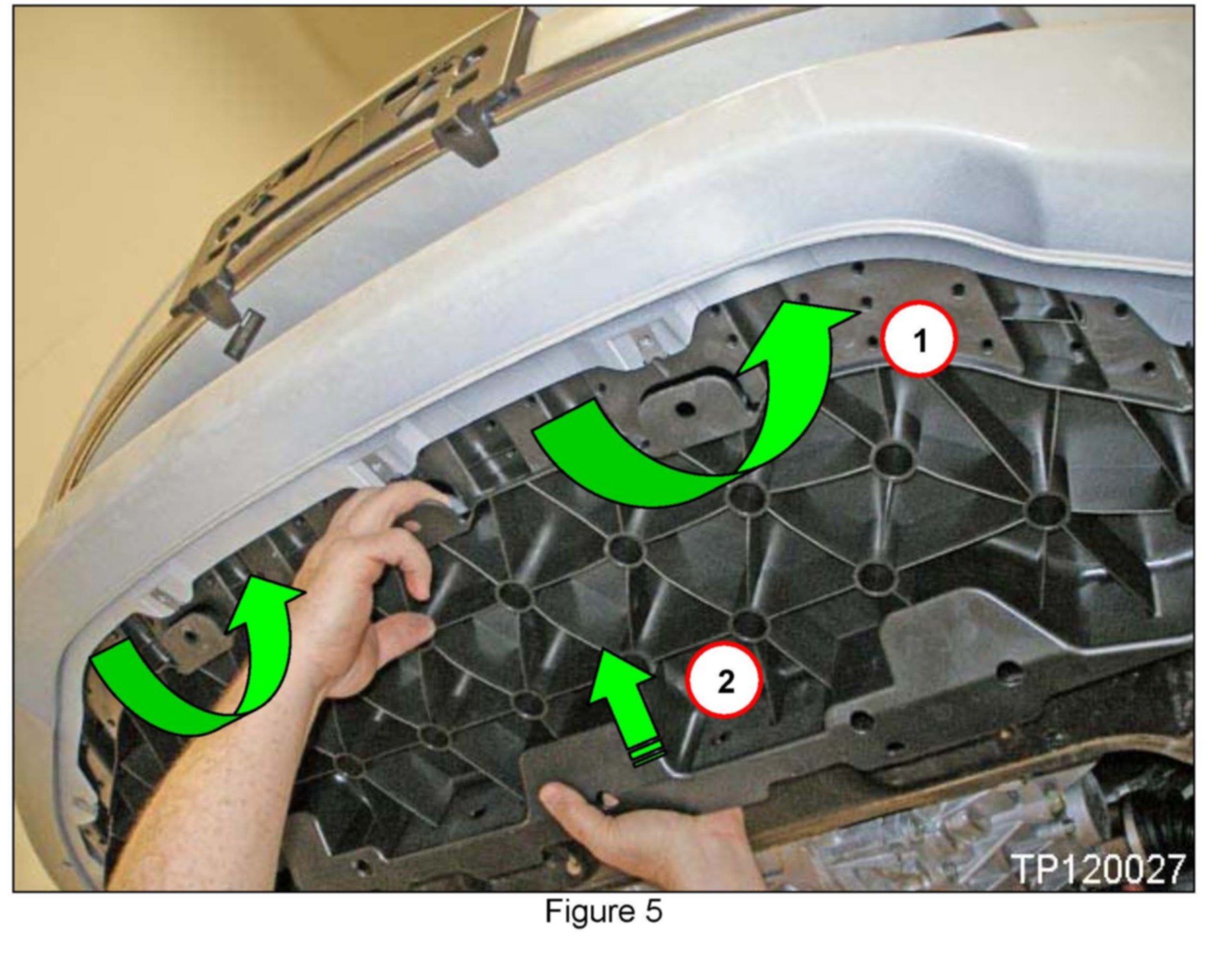 1

2

TP120027

Figure 5