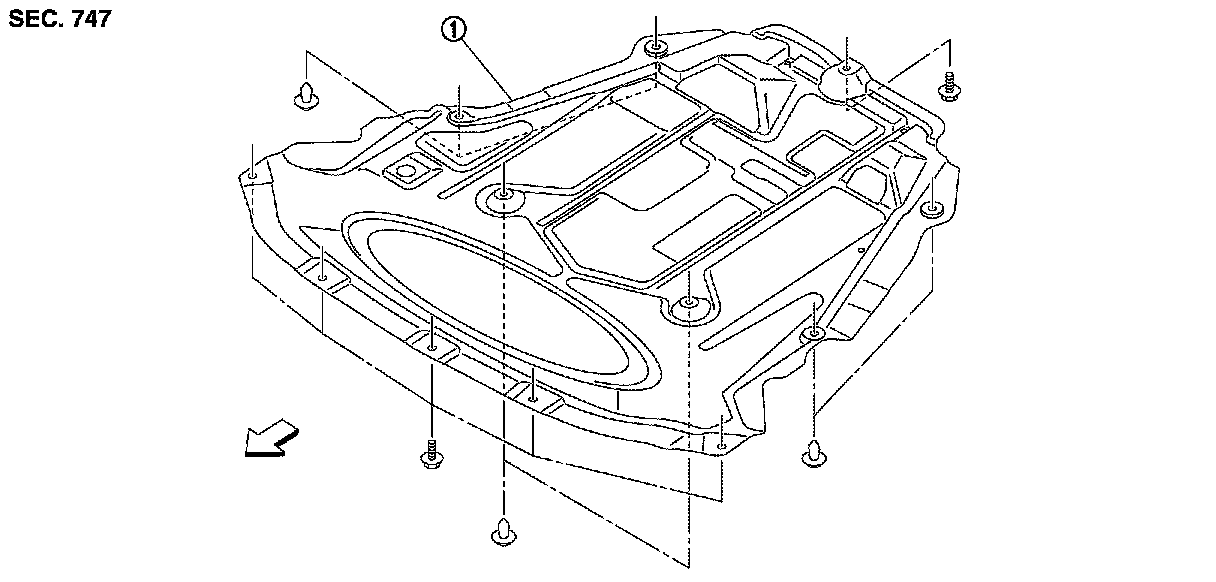 SEC. 747

①