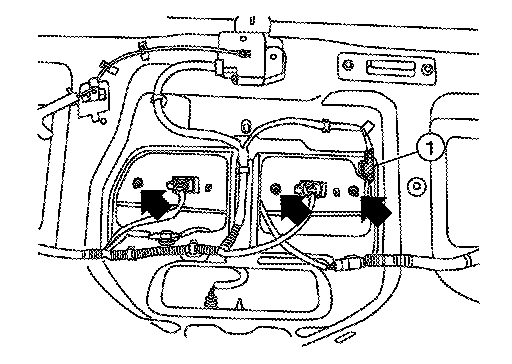 1