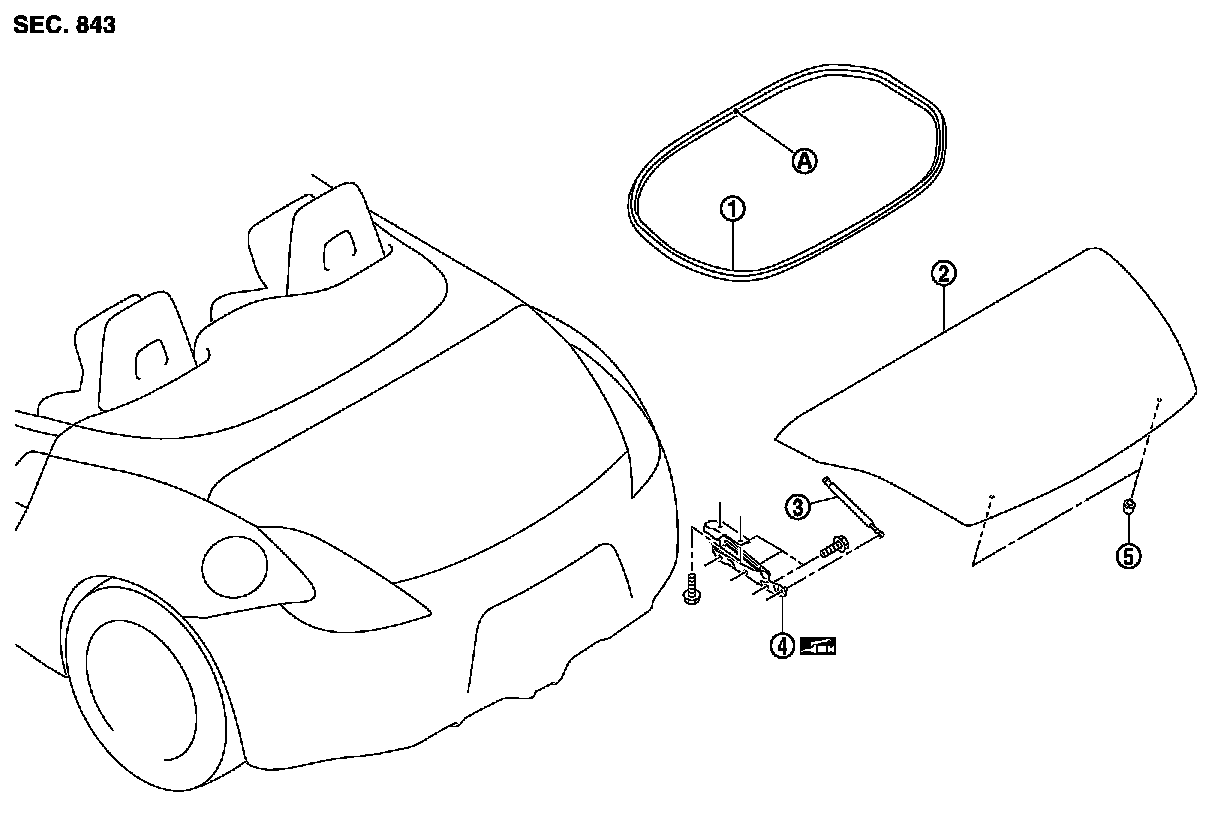 SEC. 843

A
1
2
3
4
5