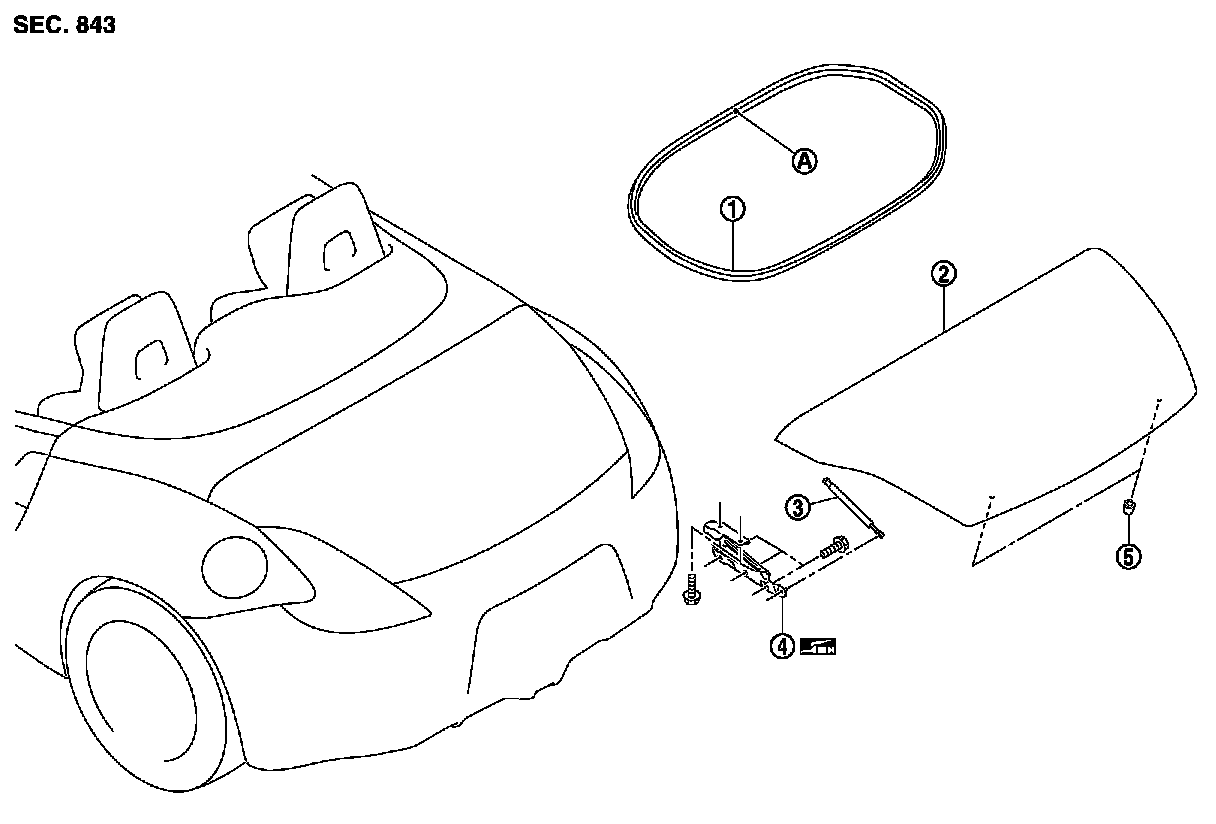 SEC. 843

A

1

2

3

4

5