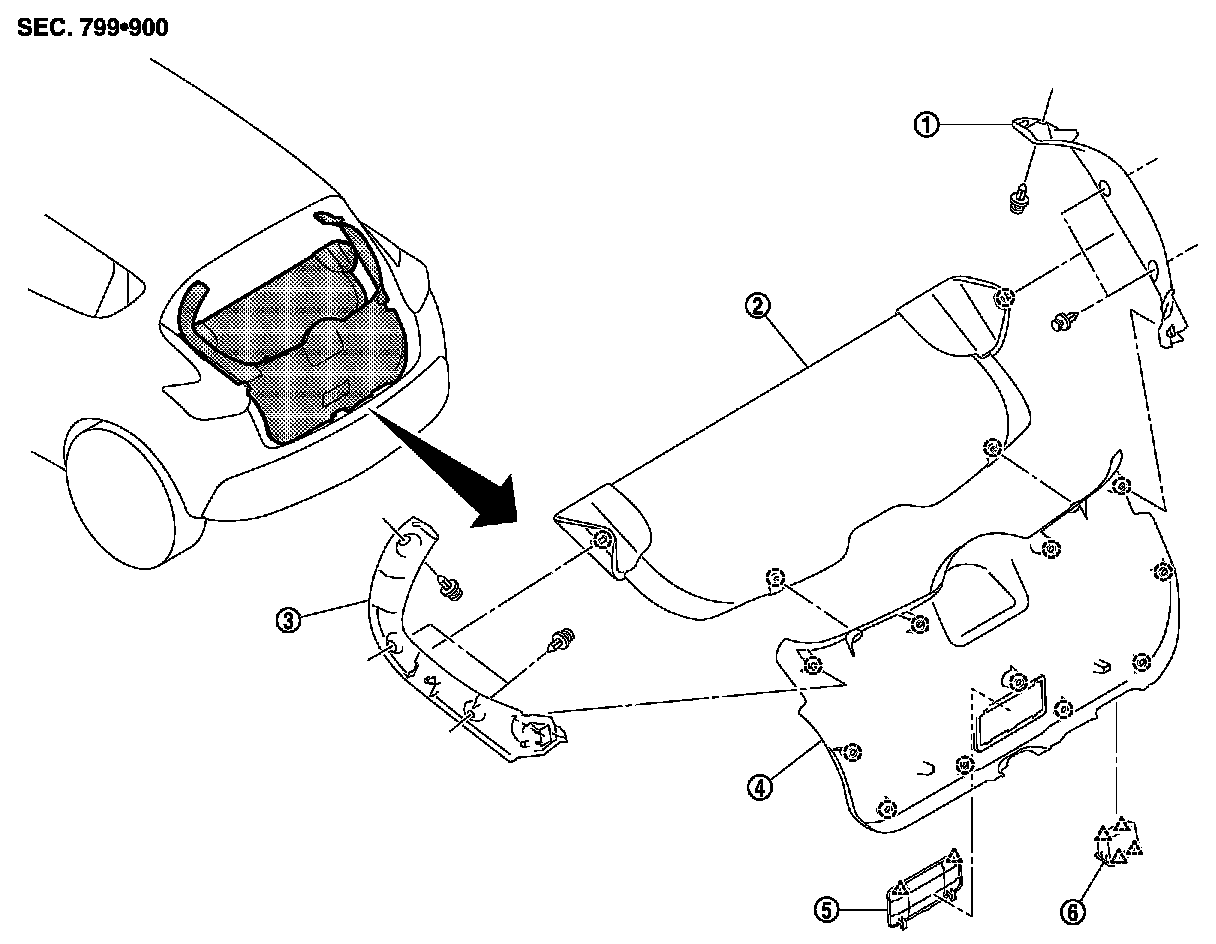 SEC. 799•900

①
②
③
④
⑤
⑥