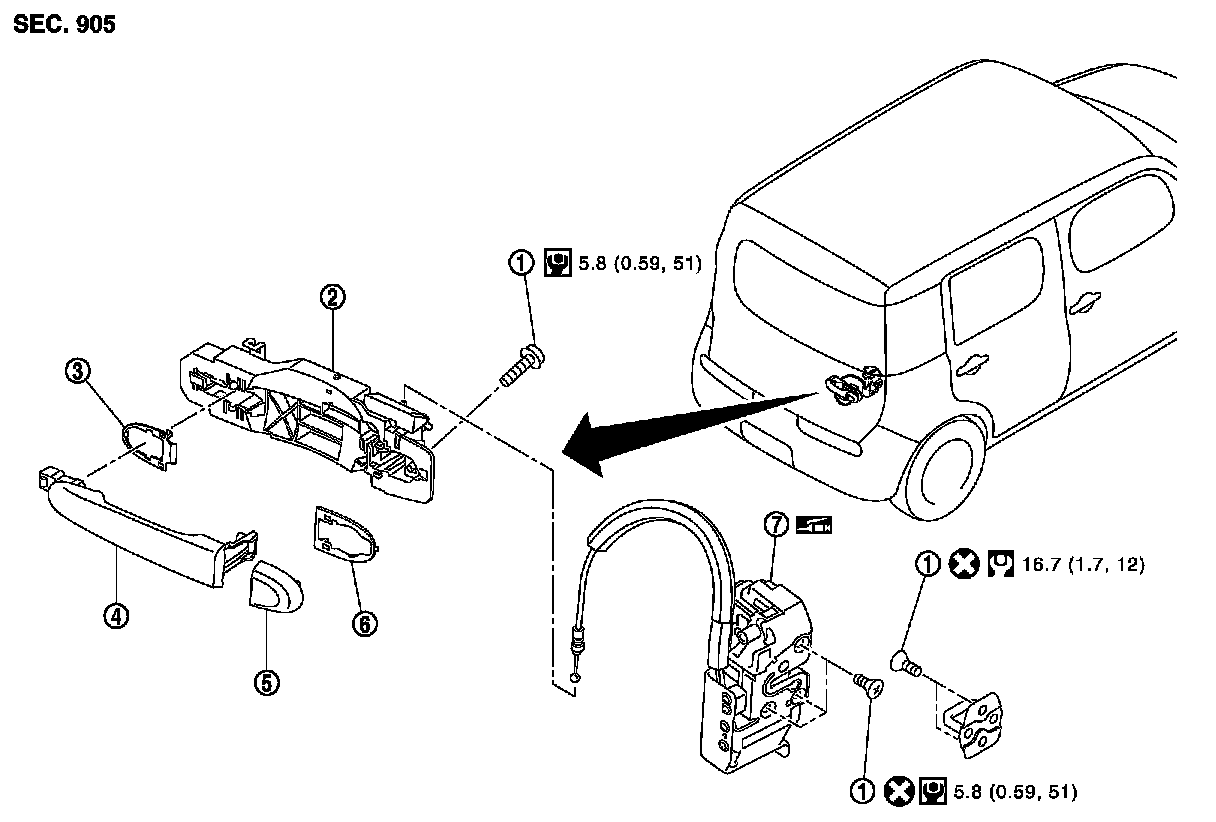 SEC. 905

① 5.8 (0.59, 51)

②

③

④

⑤

⑥

⑦

① 16.7 (1.7, 12)

① 5.8 (0.59, 51)