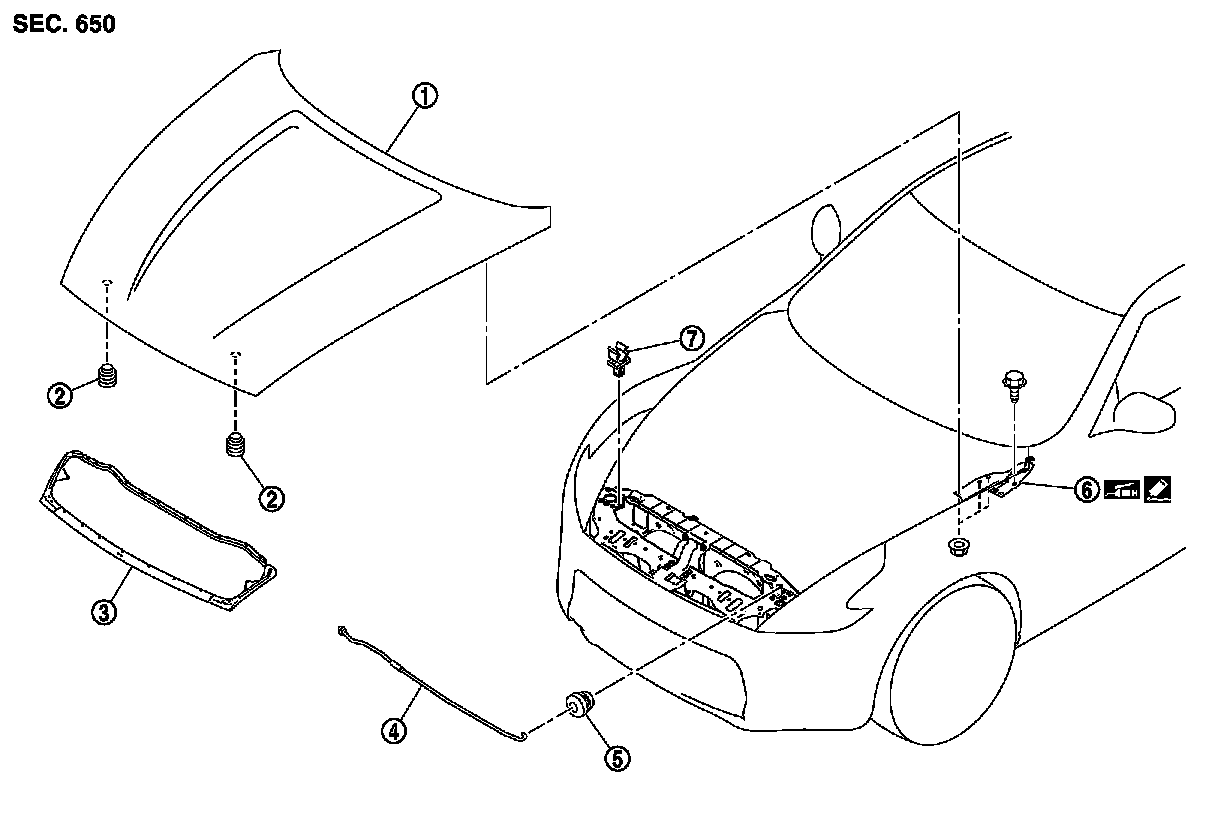 SEC. 650

①

②

②

③

④

⑤

⑥

⑦