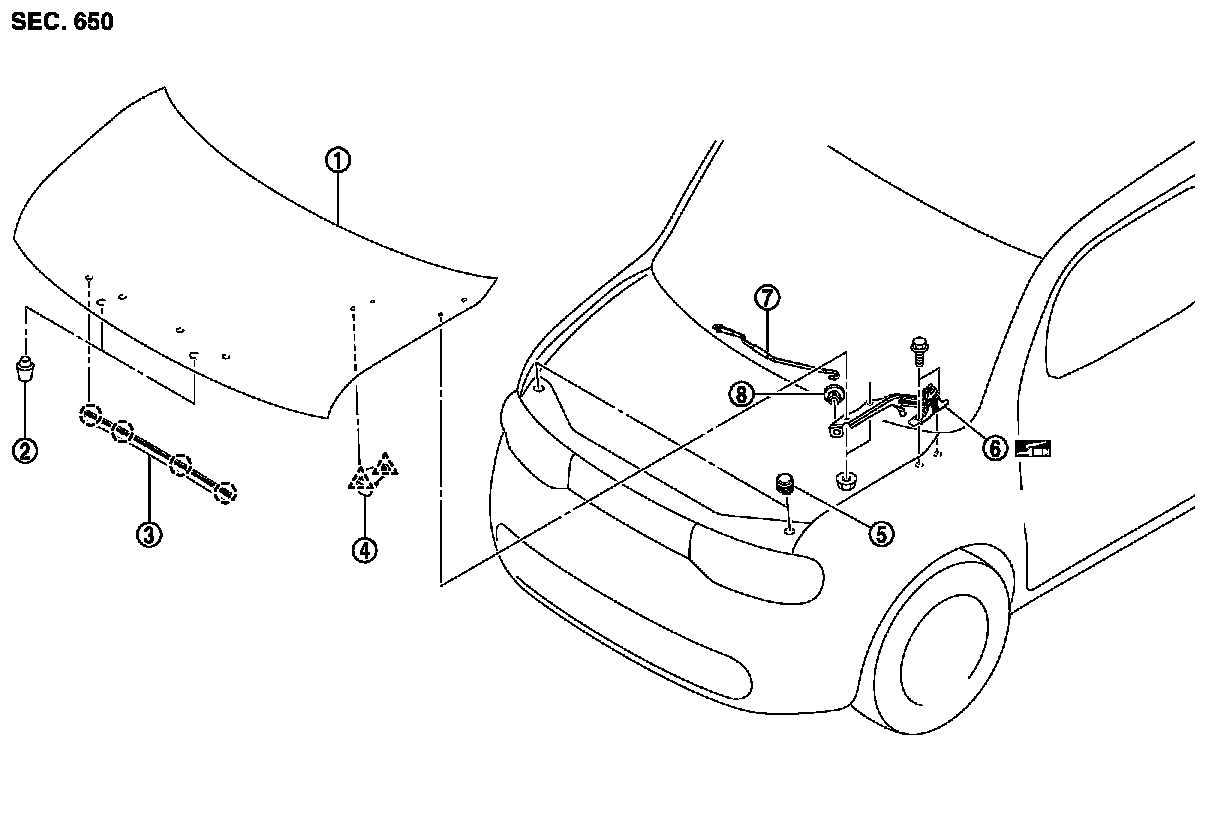 SEC. 650

1
2
3
4
7
8
6
5