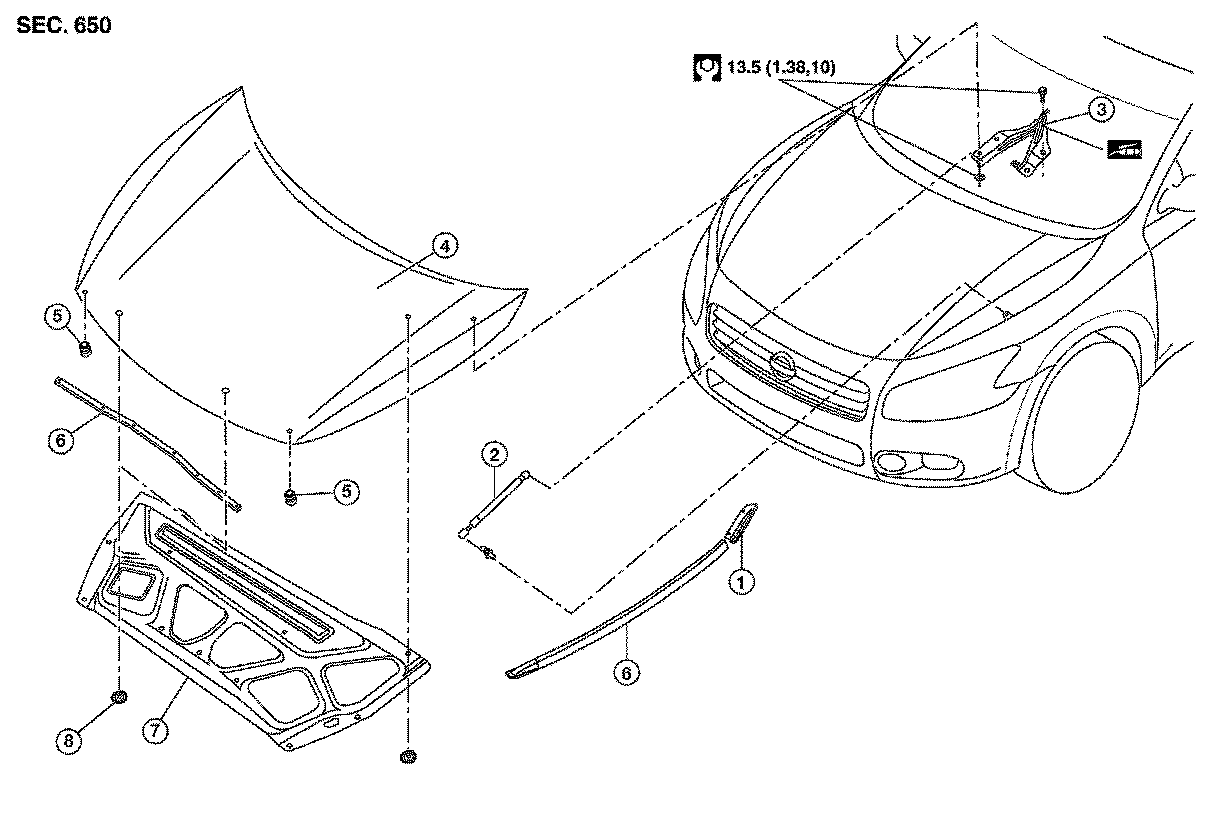 SEC. 650

13.5 (1.38,10)

3

4

5

6

5

2

1

6

8

7