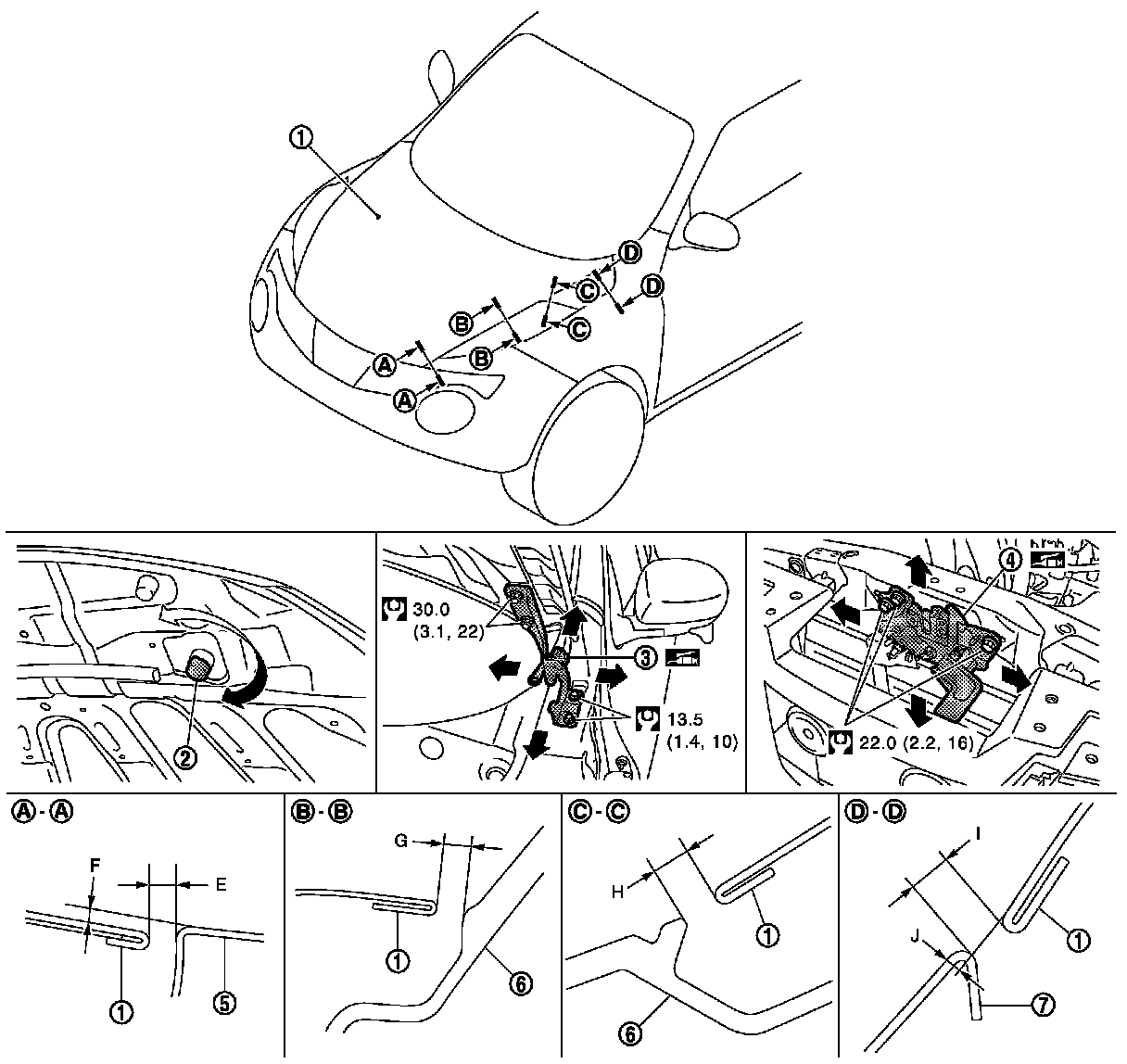 ①
Ⓐ
Ⓐ
Ⓑ
Ⓑ
Ⓒ
Ⓒ
Ⓓ
Ⓓ

②

30.0 (3.1, 22)
③
13.5 (1.4, 10)

④
22.0 (2.2, 16)

Ⓐ - Ⓐ
F
E
①
⑤

Ⓑ - Ⓑ
G
①
⑥

Ⓒ - Ⓒ
H
①
⑥

Ⓓ - Ⓓ
I
J
①
⑦