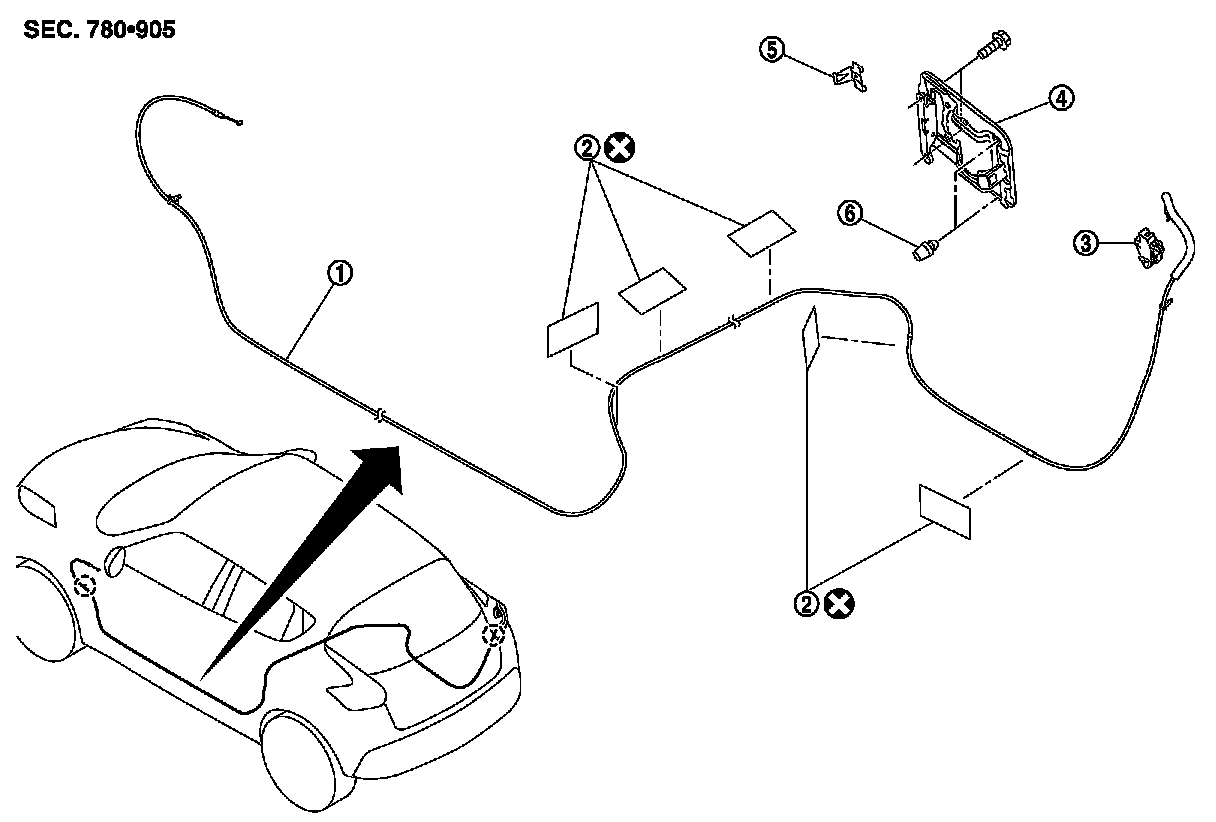 SEC. 780•905

5

4

2

6

3

1

2