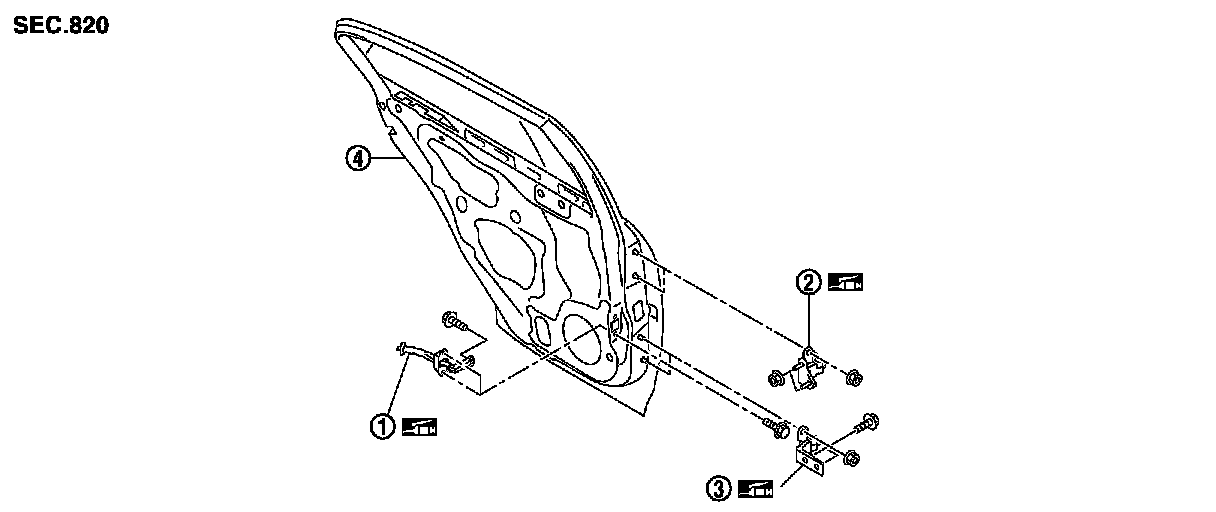 SEC.820

④

②

①

③