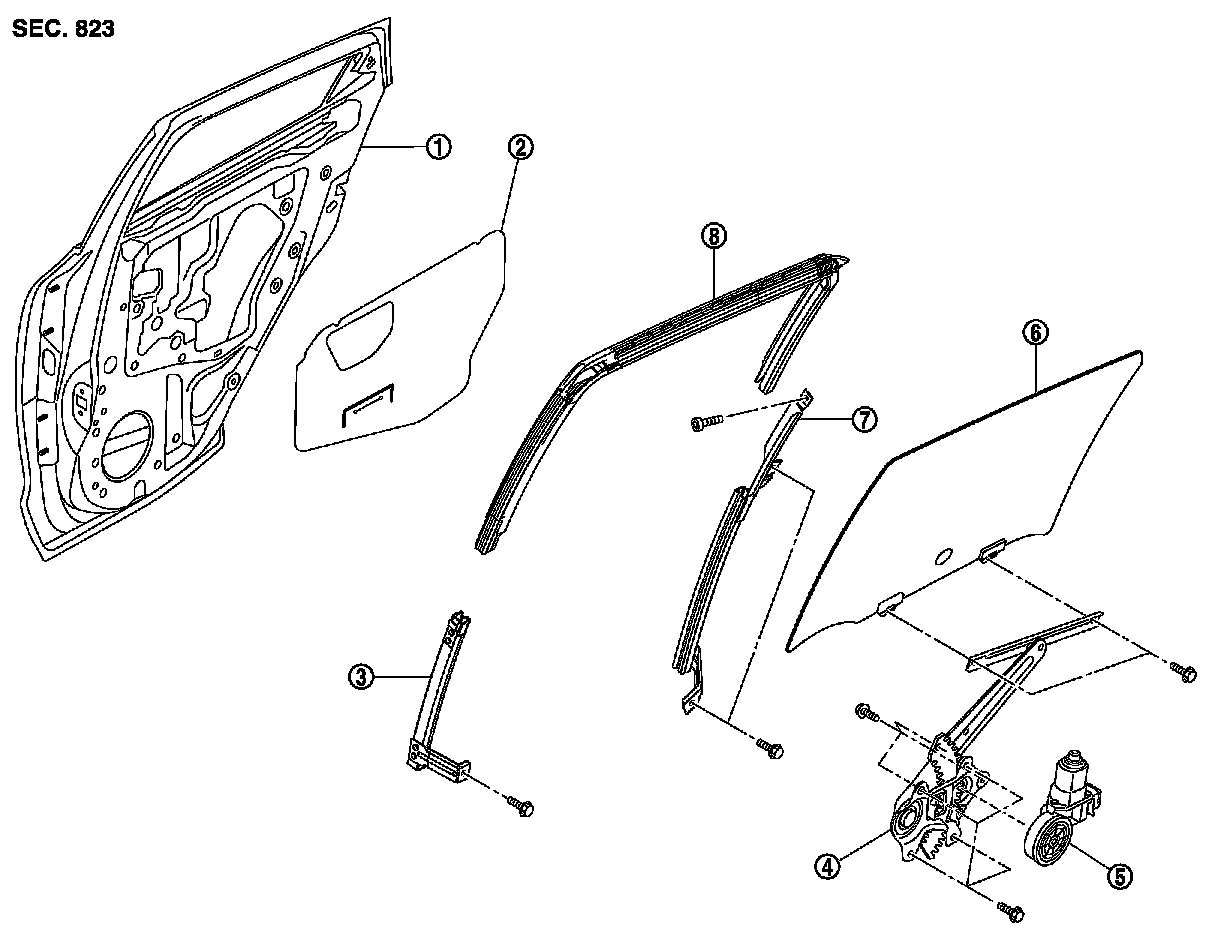 SEC. 823

1
2
8
6
7
3
4
5