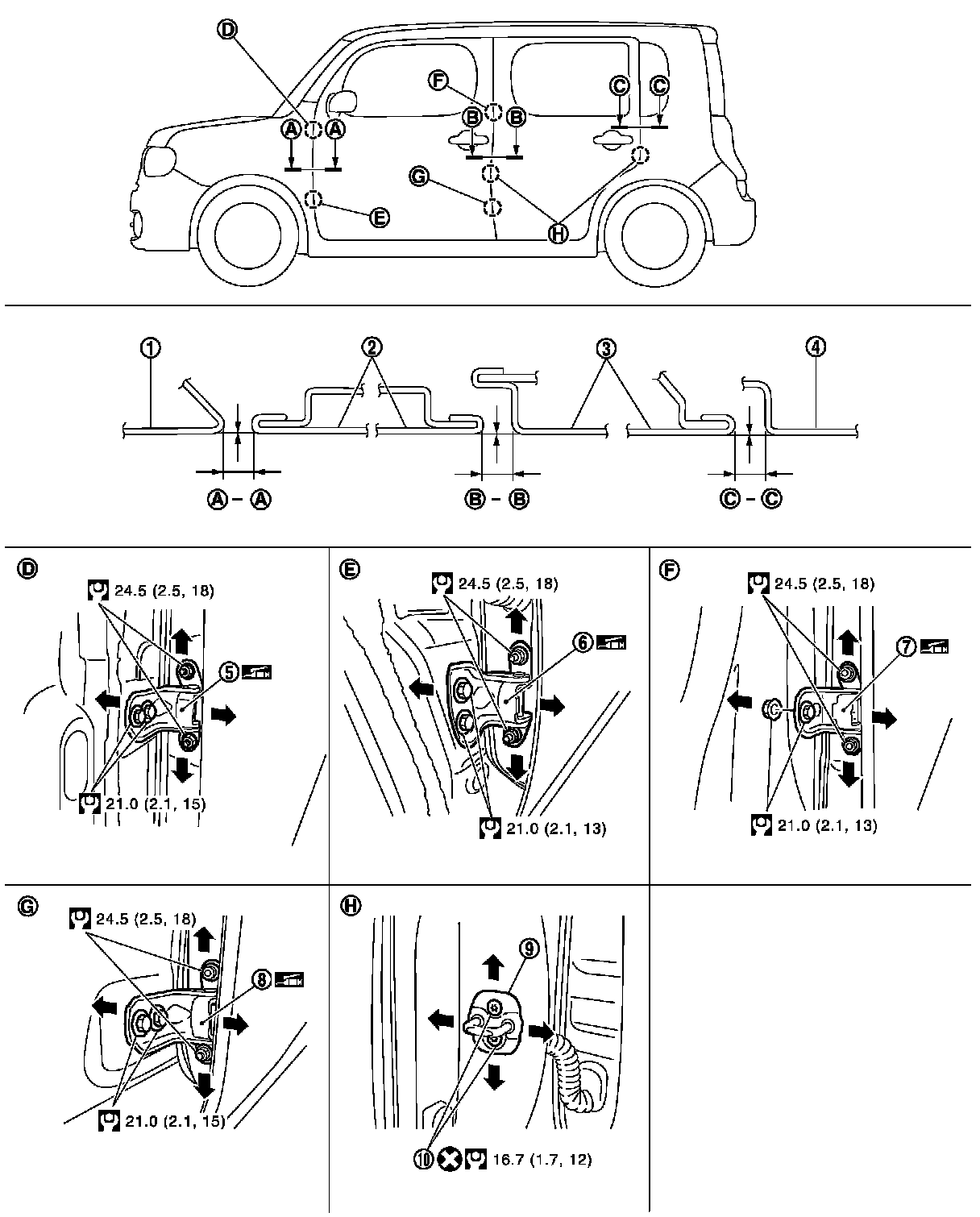 D
A
A
F
B
B
C
C
G
E
H

1
2
3
4
A – A
B – B
C – C

D
24.5 (2.5, 18)
5
21.0 (2.1, 15)

E
24.5 (2.5, 18)
6
21.0 (2.1, 13)

F
24.5 (2.5, 18)
7
21.0 (2.1, 13)

G
24.5 (2.5, 18)
8
21.0 (2.1, 15)

H
9
10
16.7 (1.7, 12)