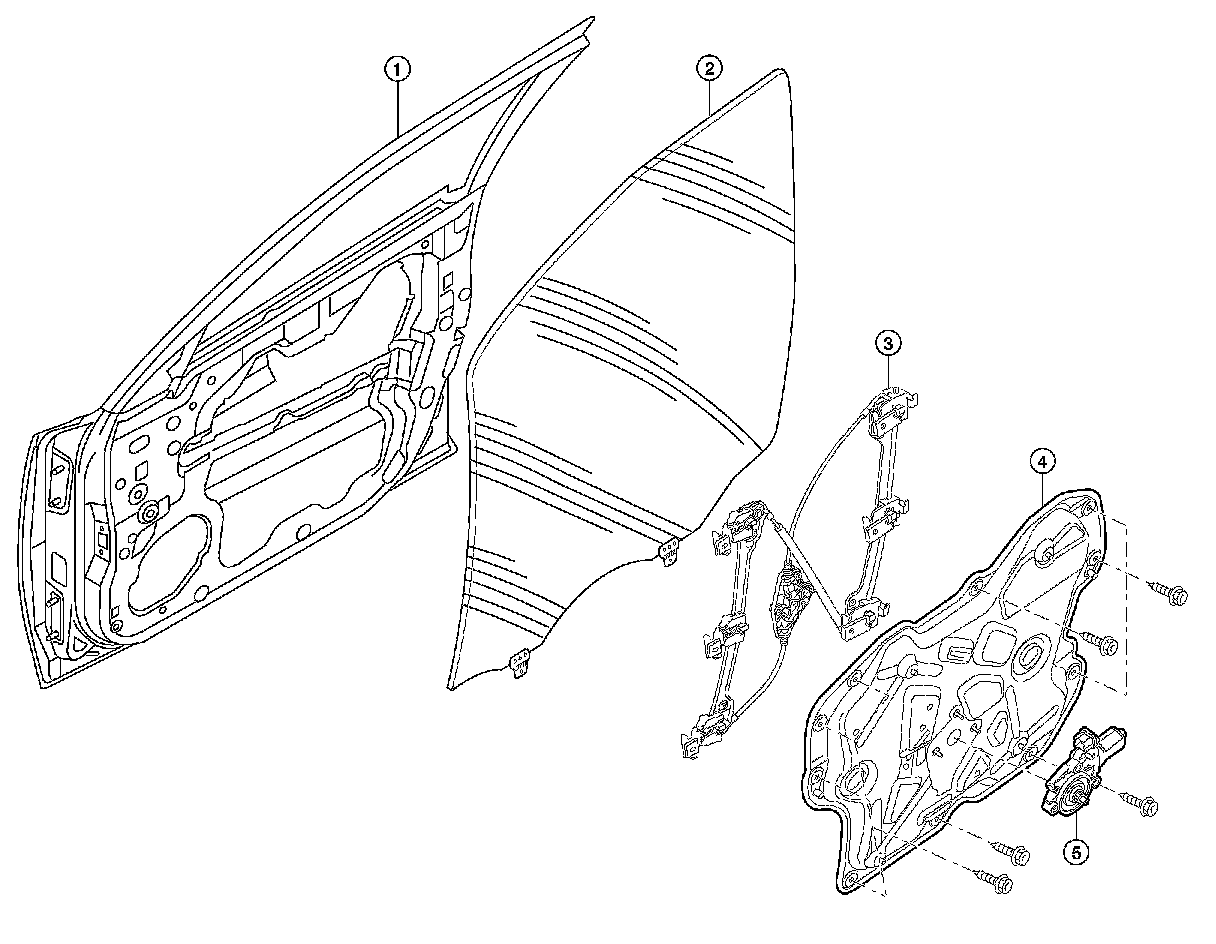 1
2
3
4
5