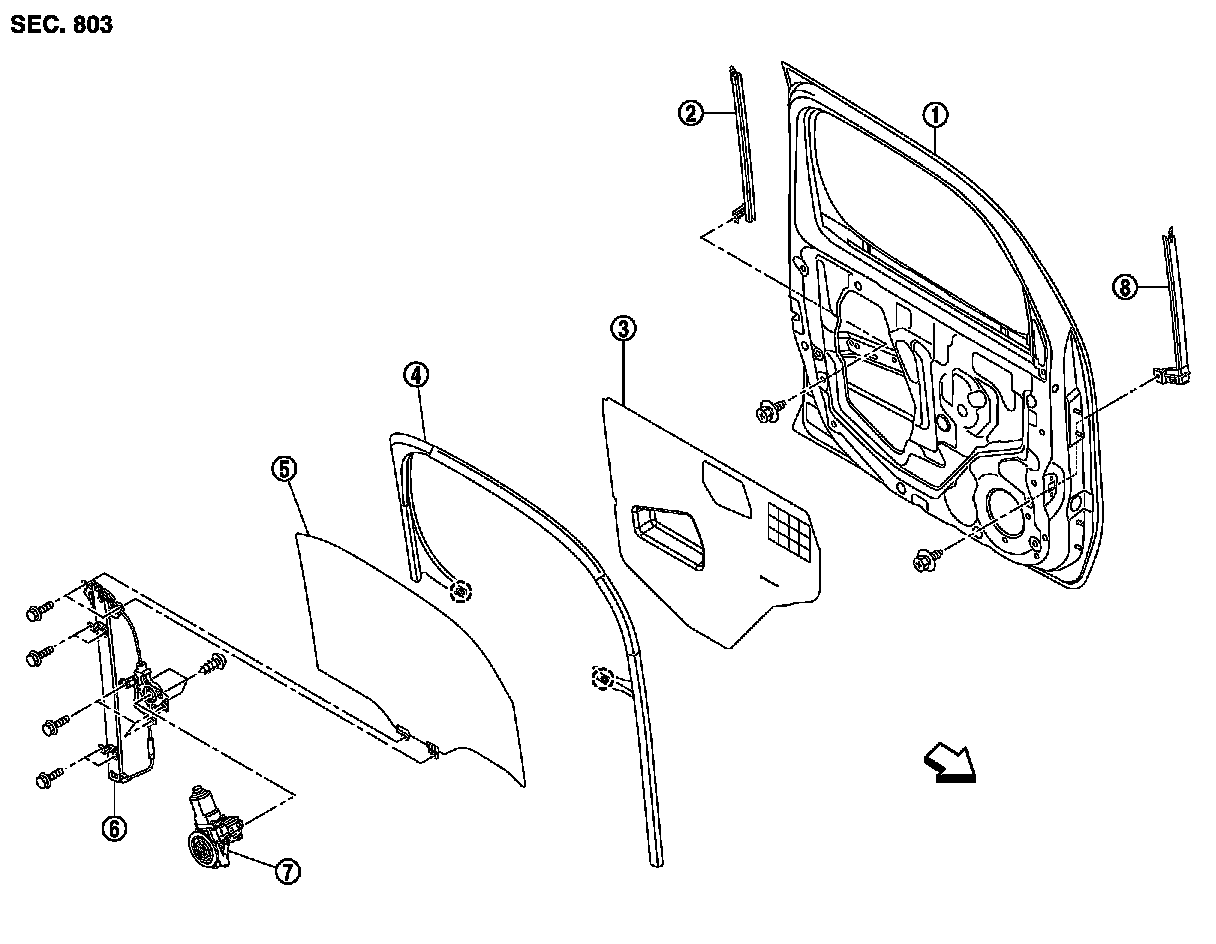 SEC. 803

2

1

8

3

4

5

6

7