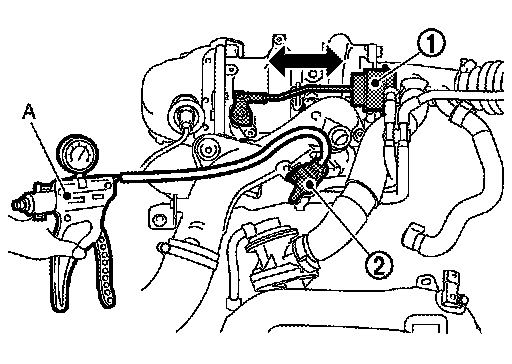 A
1
2