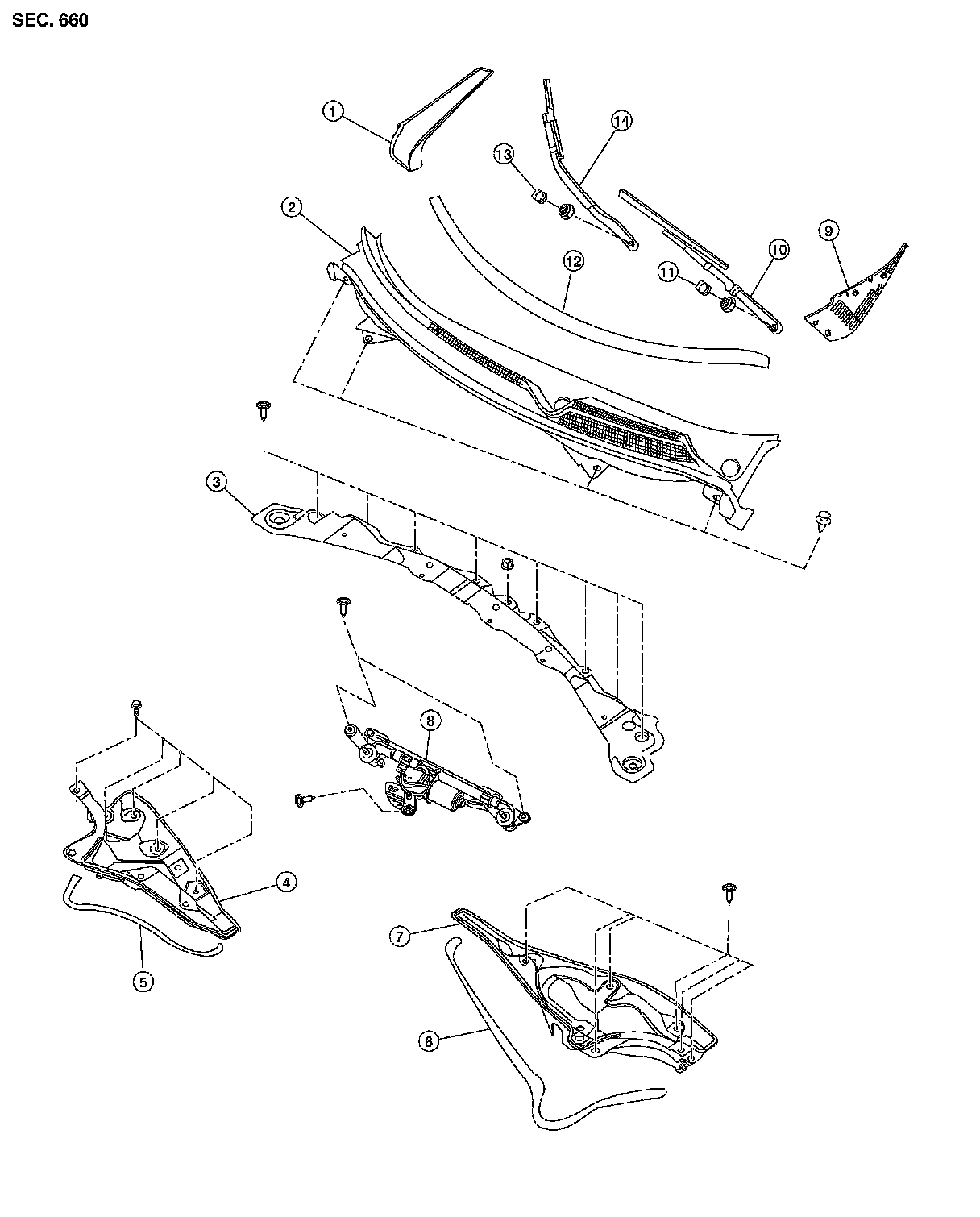 SEC. 660

1
14
13
2
12
11
10
9
3
8
4
5
7
6