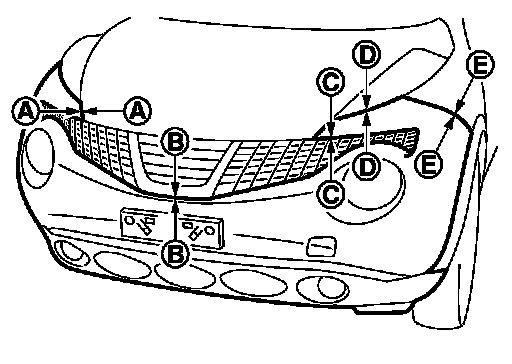 A
A
B
B
C
C
D
D
E
E