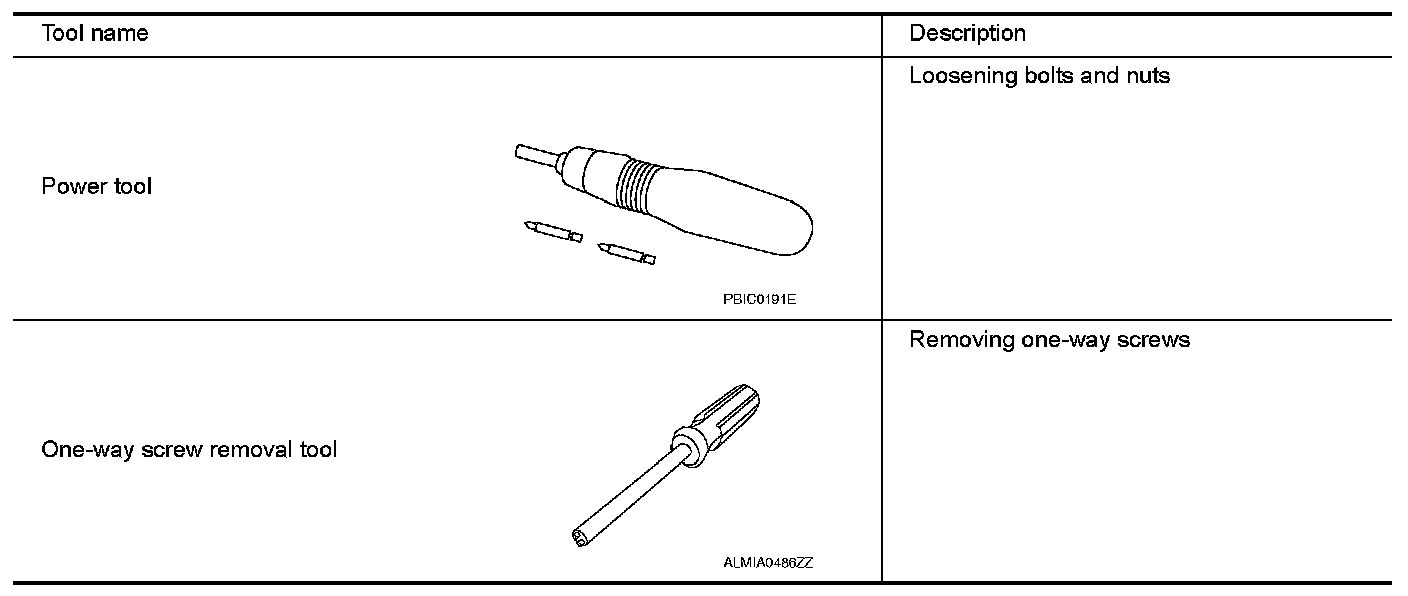 | Tool name | Description |
|---|---|
| Power tool PBIC0191E | Loosening bolts and nuts |
| One-way screw removal tool ALMIA0486ZZ | Removing one-way screws |