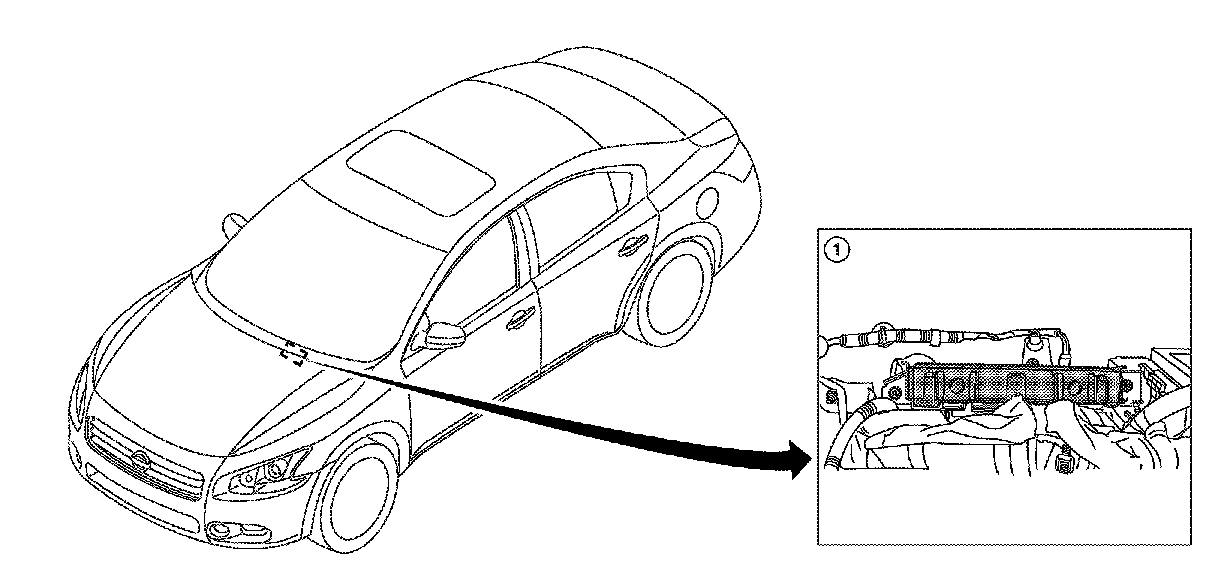 1