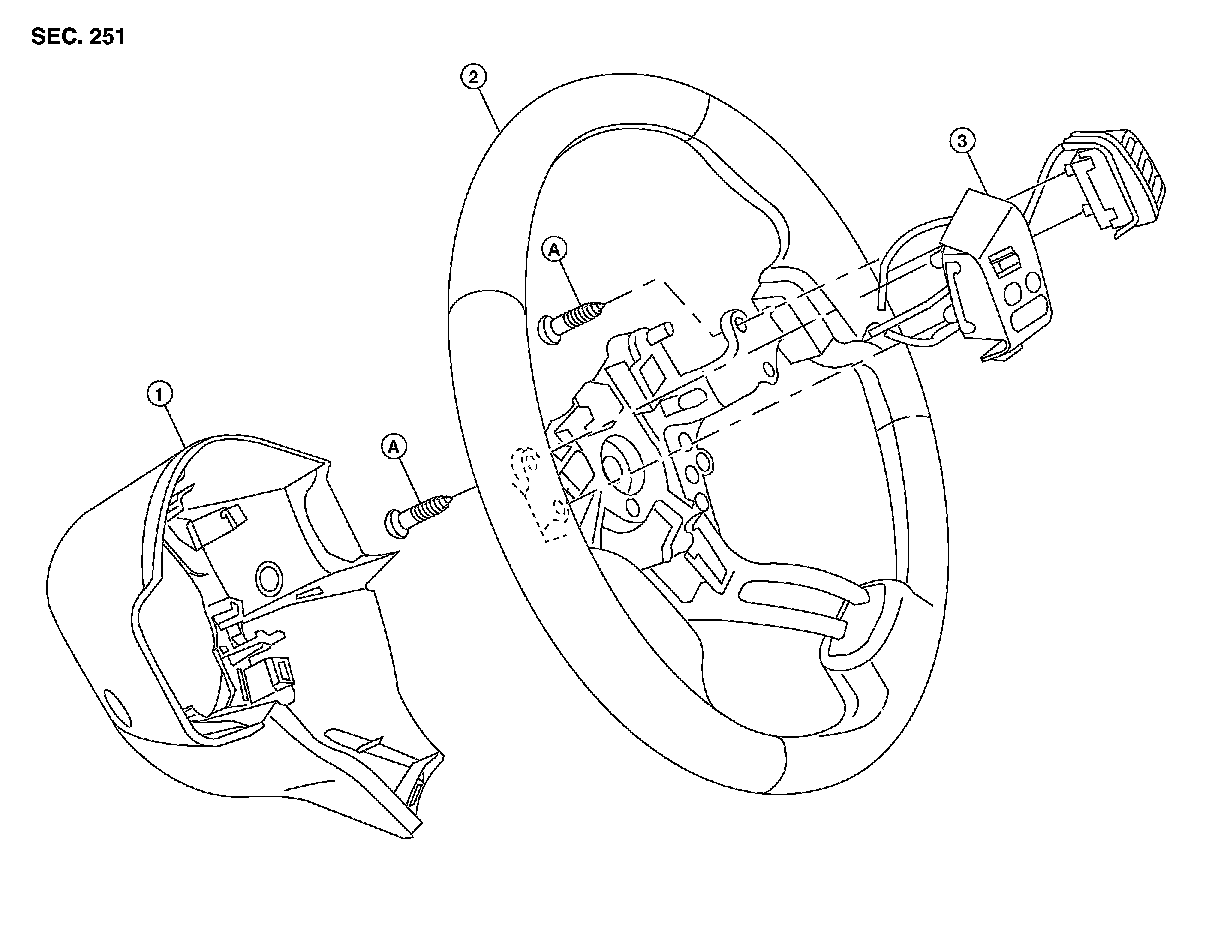 SEC. 251

2

3

A

1

A