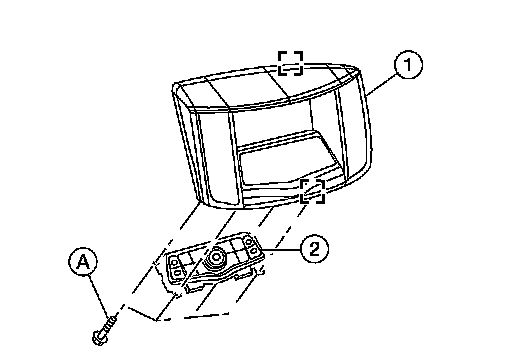 1

2

A