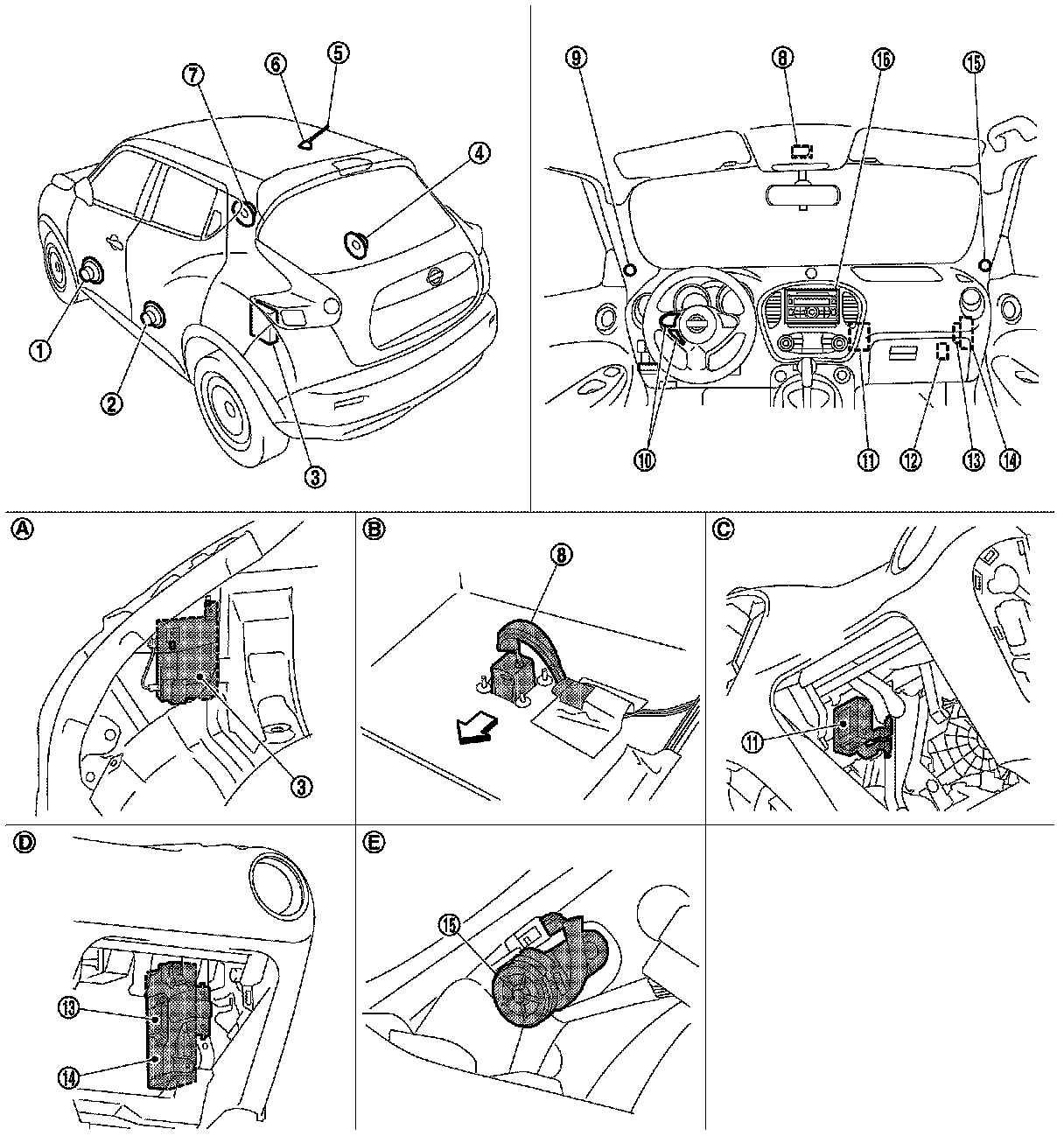 7 6 5
4
1
2
3

9 8 16 15
10 11 12 13 14

A
3

B
8

C
11

D
13
14

E
15