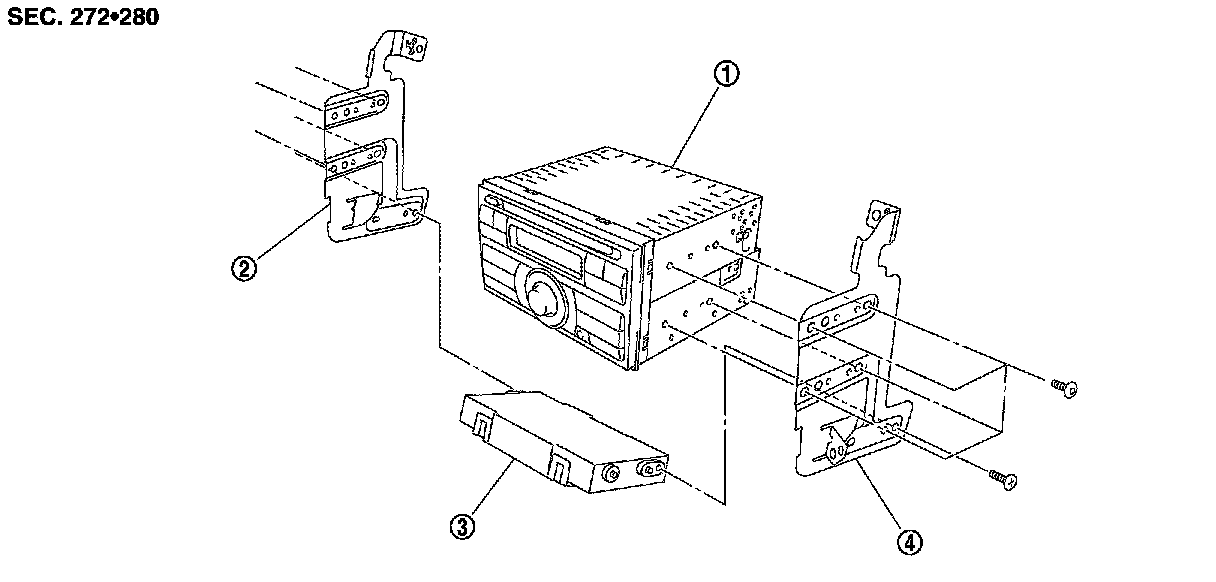 SEC. 272•280

①

②

③

④