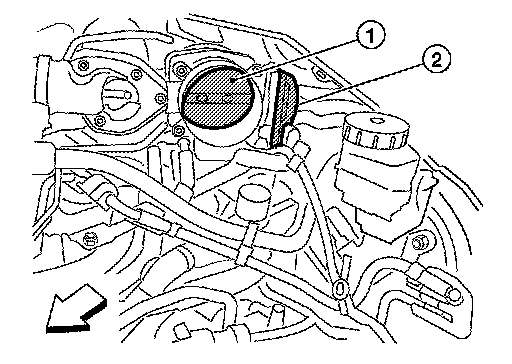 1
2