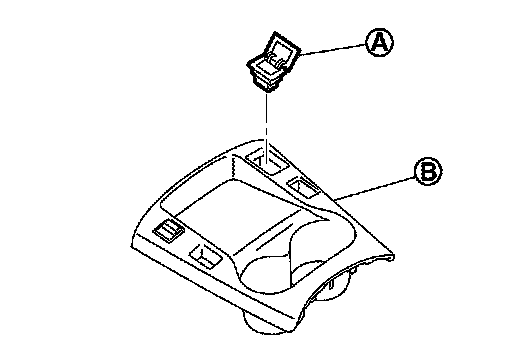 A

B