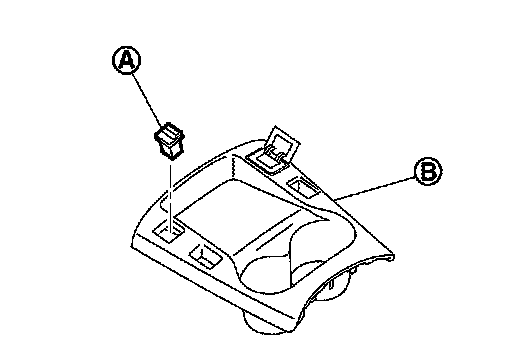 A
B