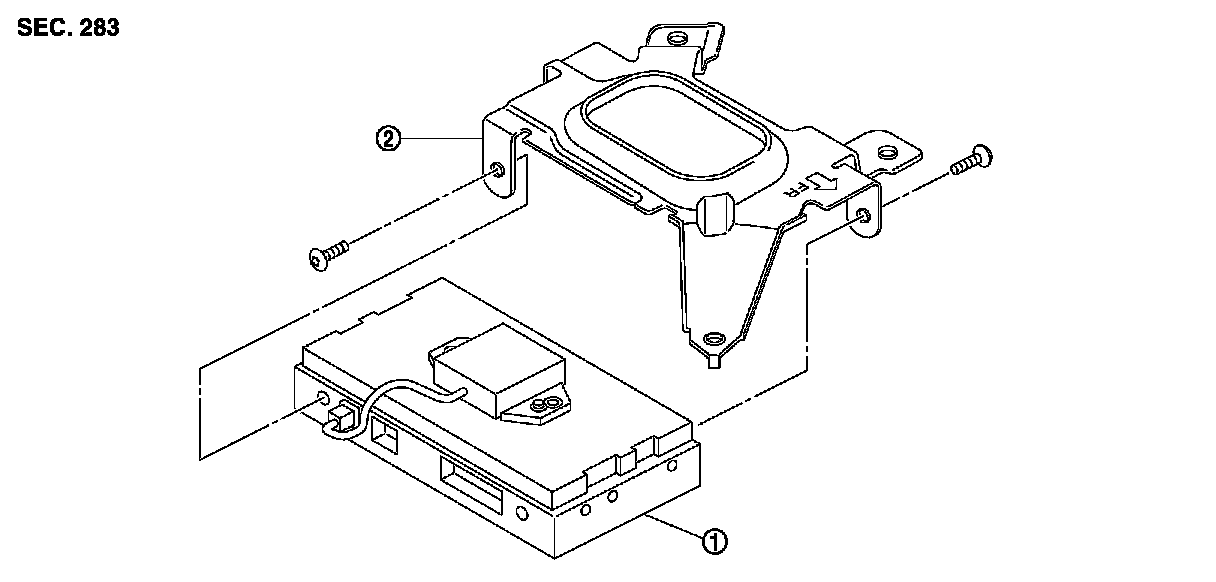 SEC. 283

②

FR

①