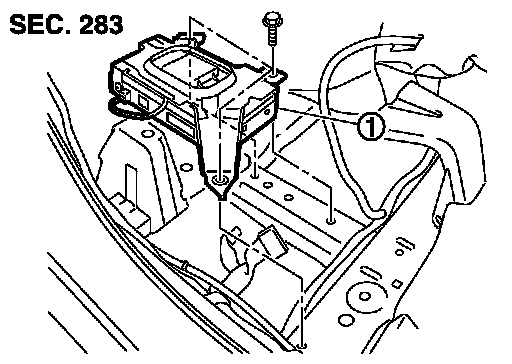 SEC. 283

1