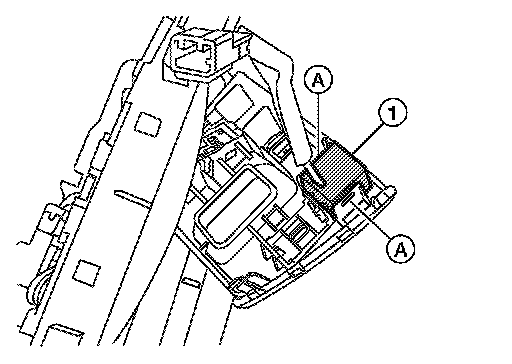 A
1
A