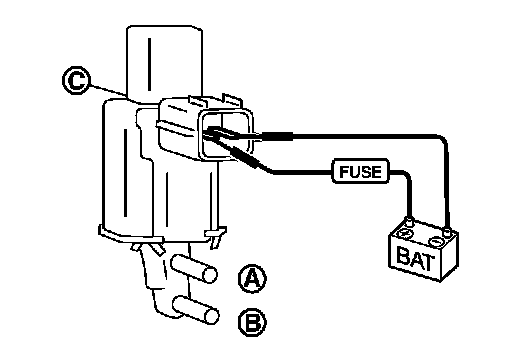 C
FUSE
BAT
A
B